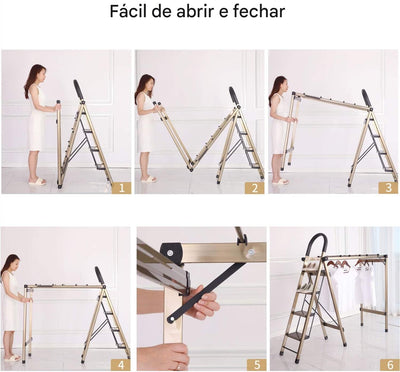 Fácil de abrir e fechar

1

2

3

4

5

6